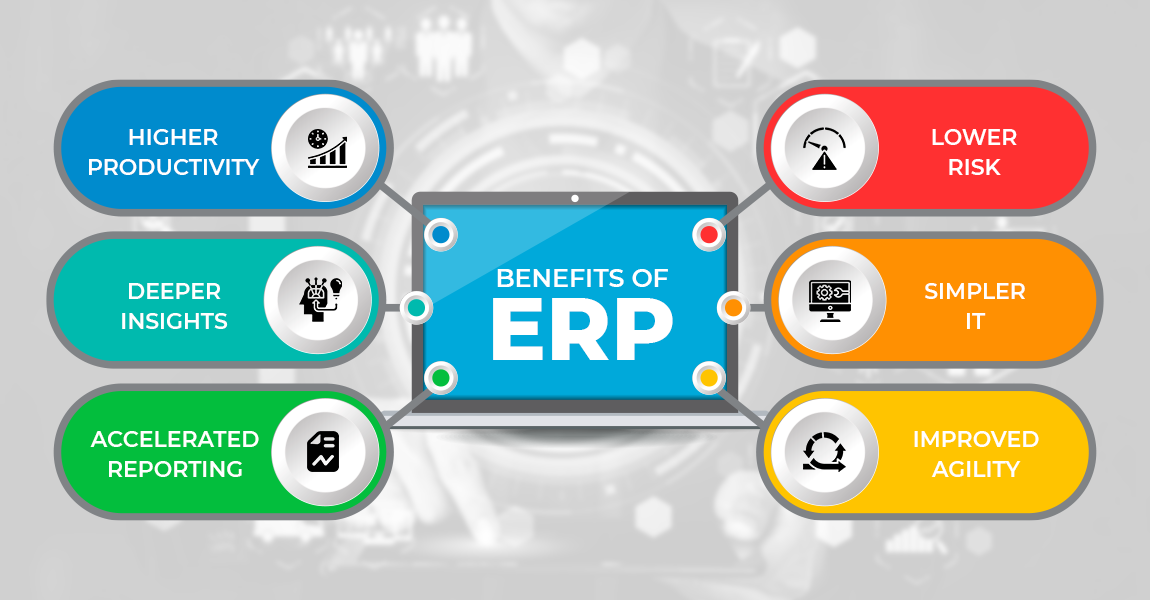 HIGHER PRODUCTIVITY

DEEPER INSIGHTS

ACCELERATED REPORTING

BENEFITS OF ERP

LOWER RISK

SIMPLER IT

IMPROVED AGILITY